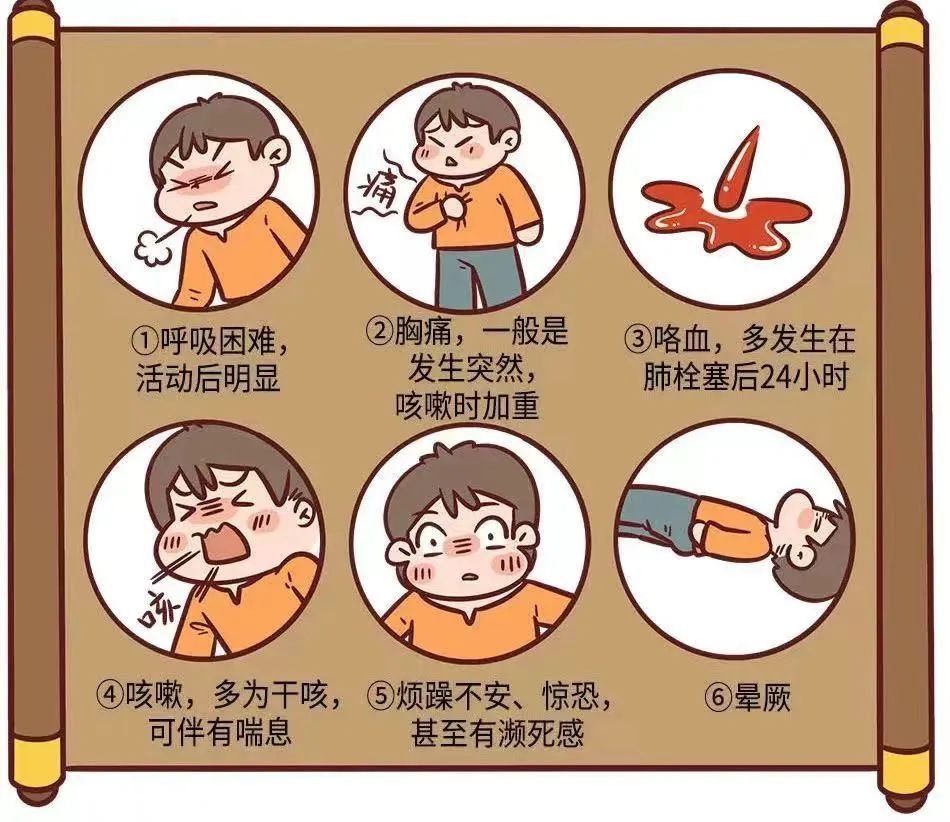 痛

①呼吸困难，活动后明显

②胸痛，一般是发生突然，咳嗽时加重

③咯血，多发生在肺栓塞后24小时

咳

④咳嗽，多为干咳，可伴有喘息

⑤烦躁不安、惊恐，甚至有濒死感

⑥晕厥